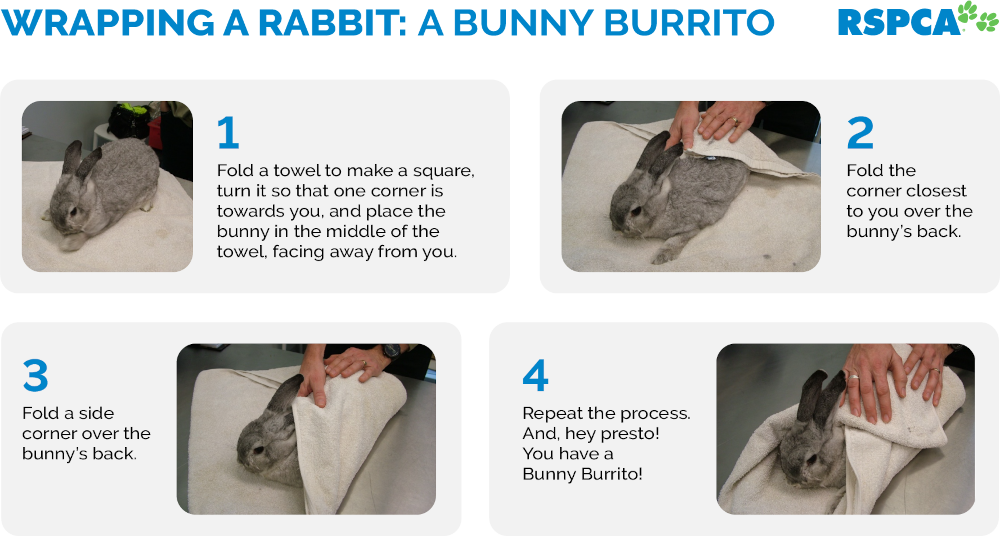 WRAPPING A RABBIT: A BUNNY BURRITO

RSPCA

1

Fold a towel to make a square, turn it so that one corner is towards you, and place the bunny in the middle of the towel, facing away from you.

2

Fold the corner closest to you over the bunny's back.

3

Fold a side corner over the bunny's back.

4

Repeat the process. And, hey presto! You have a Bunny Burrito!