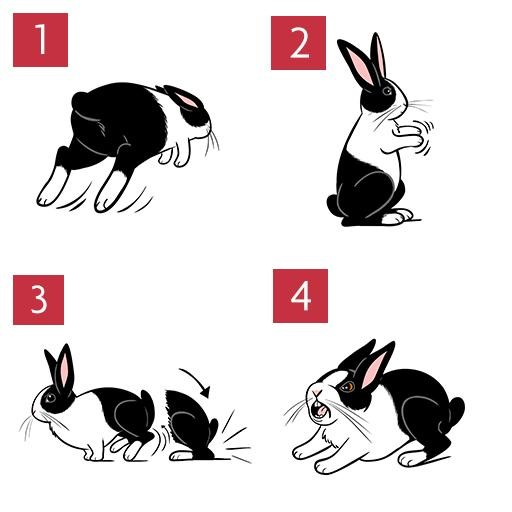 1

2

3

4